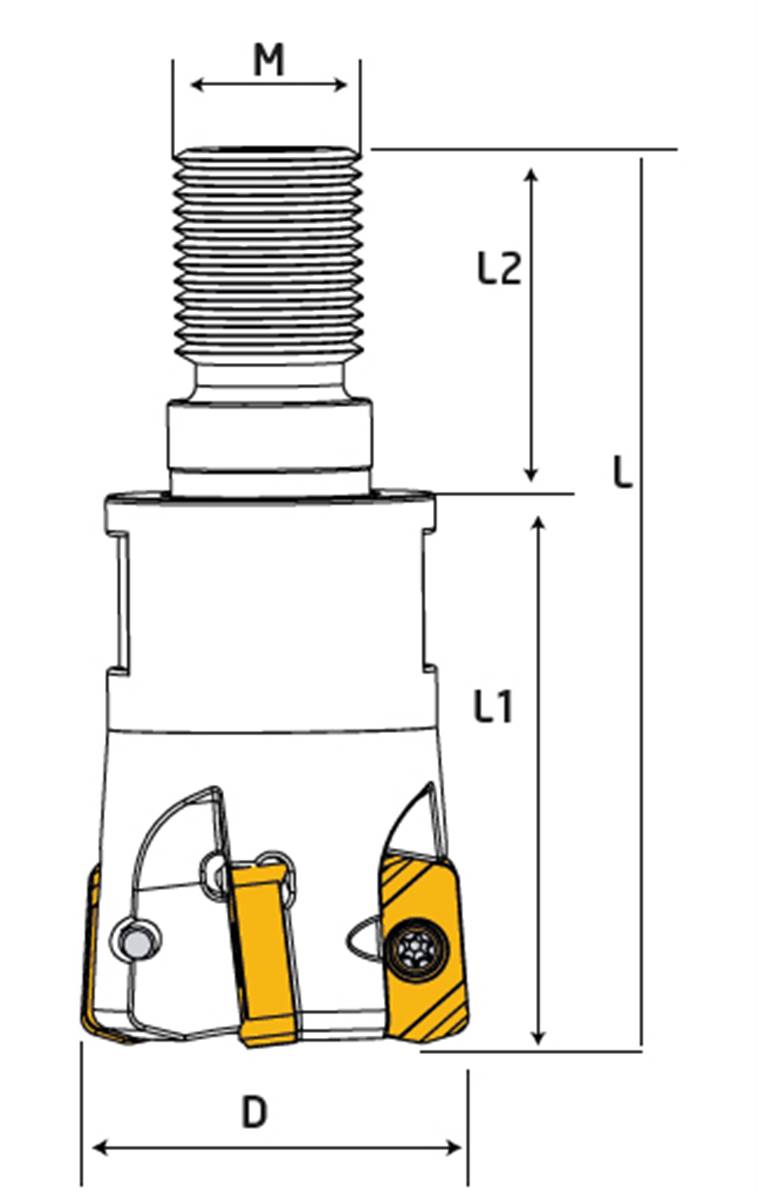 M

L2

L

L1

D