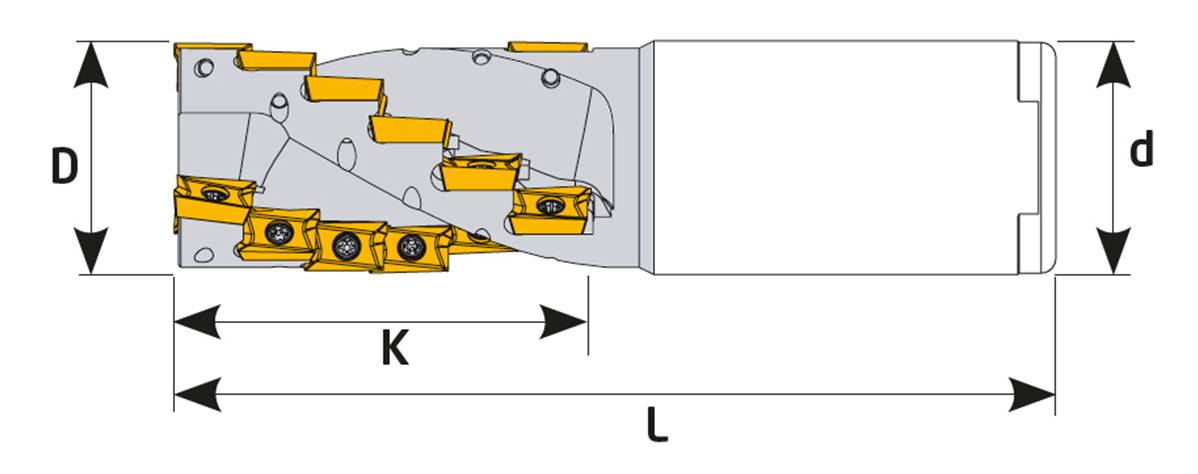 D
d
K
L