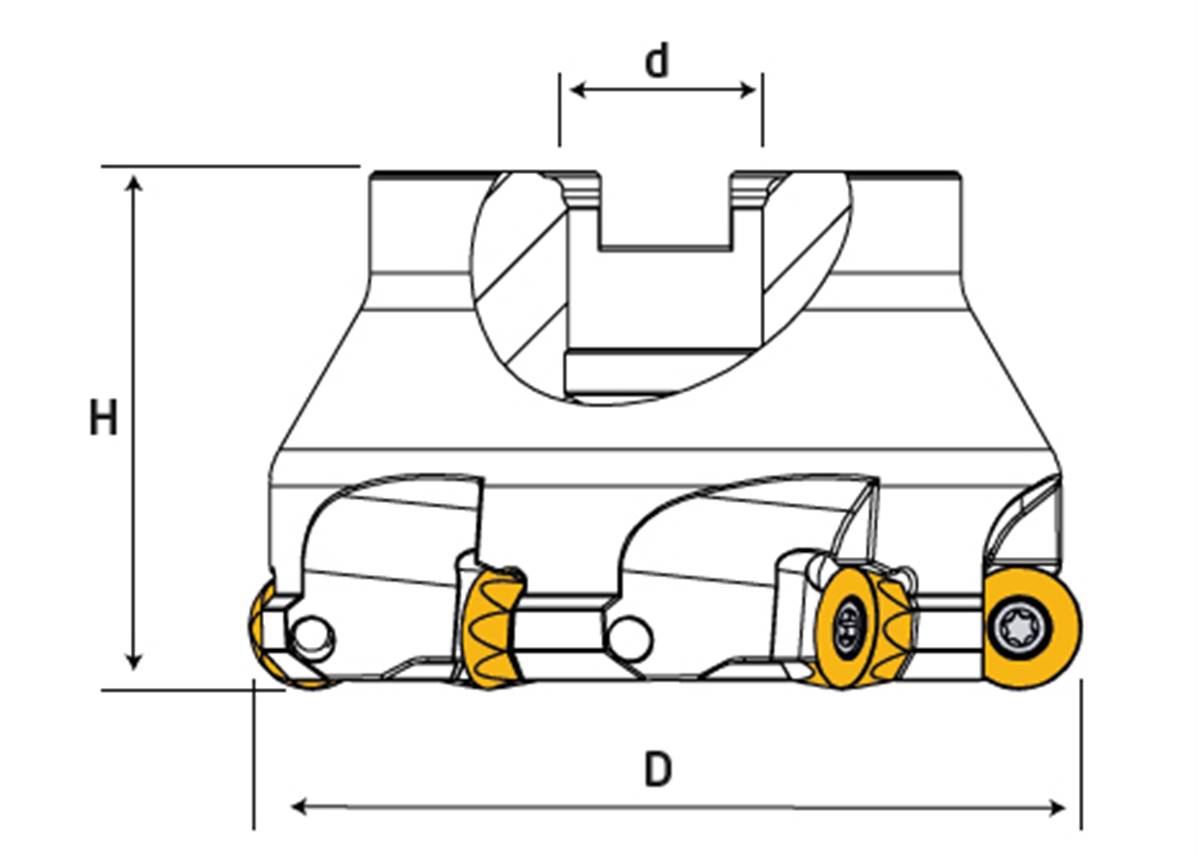 d
H
D