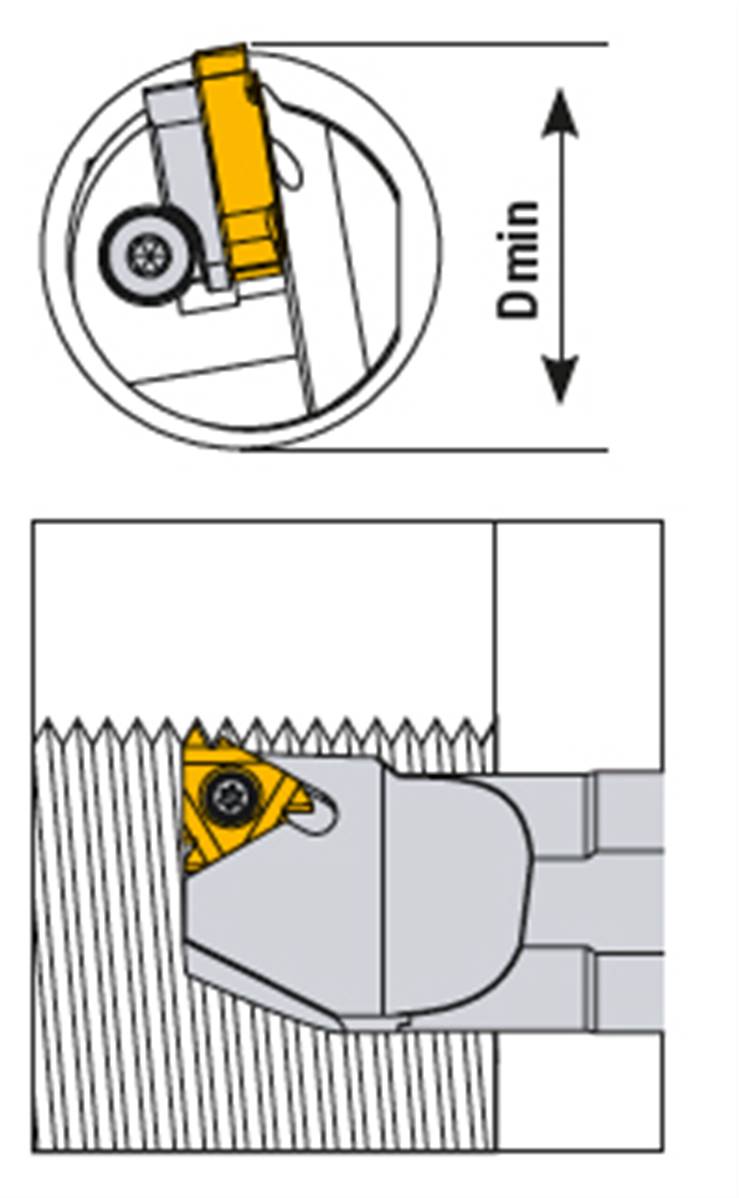 D min