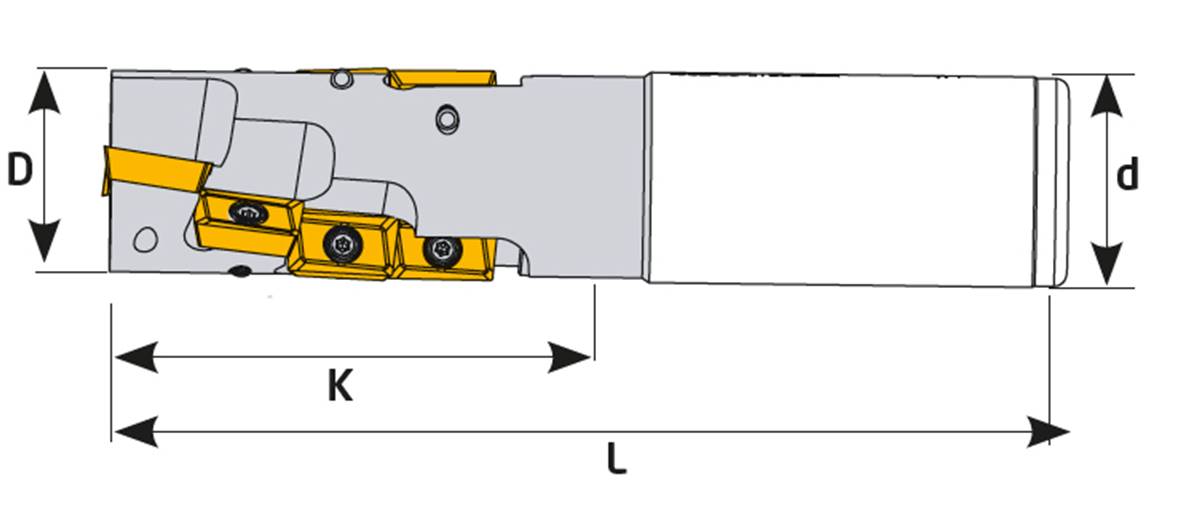 D
d
K
L