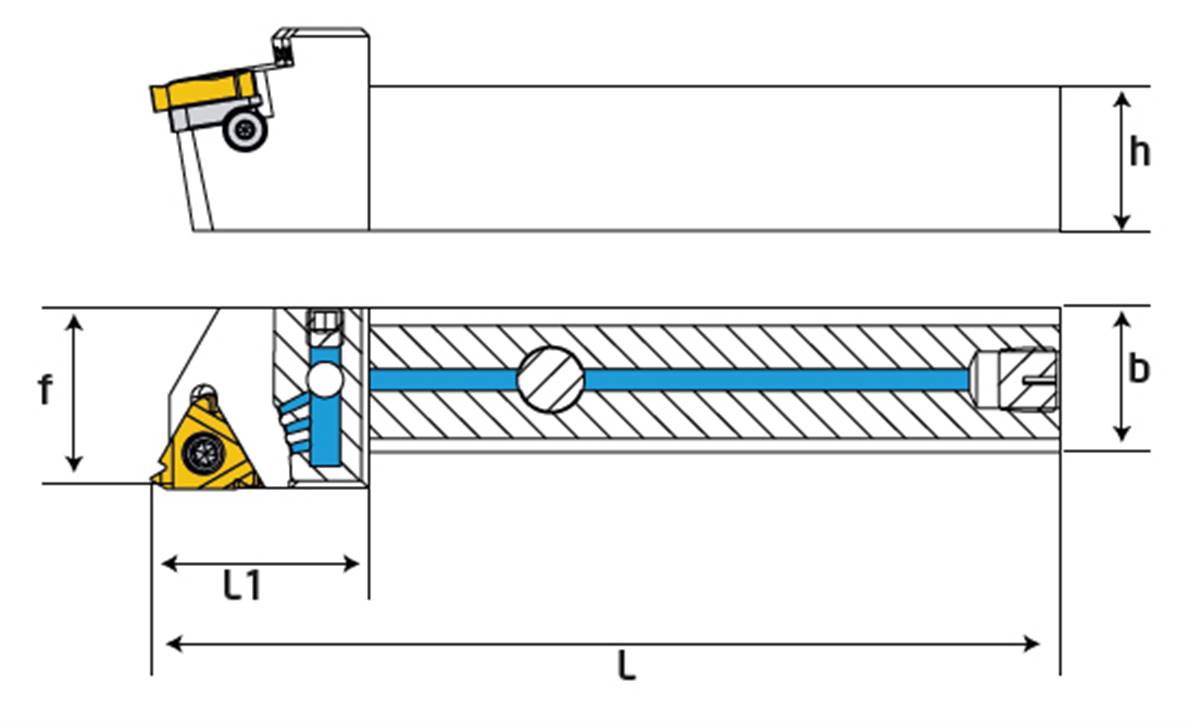 h

f

b

L1

L