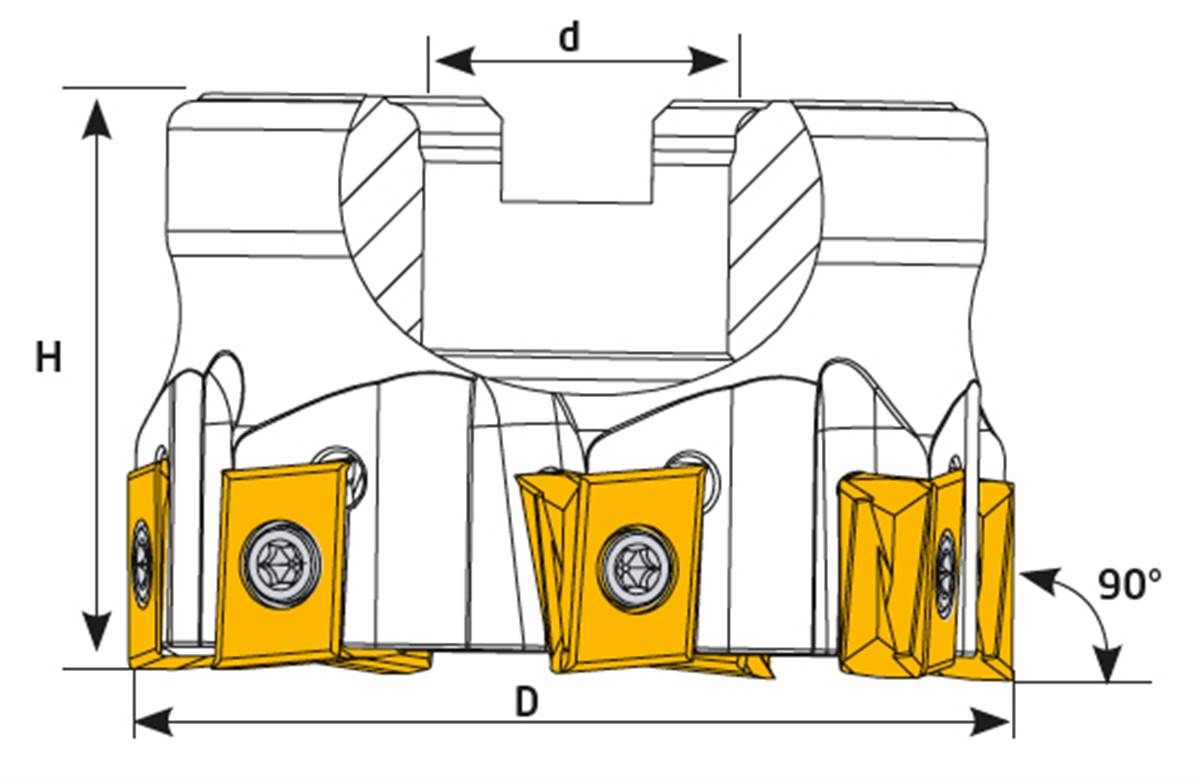 d

H

90°

D