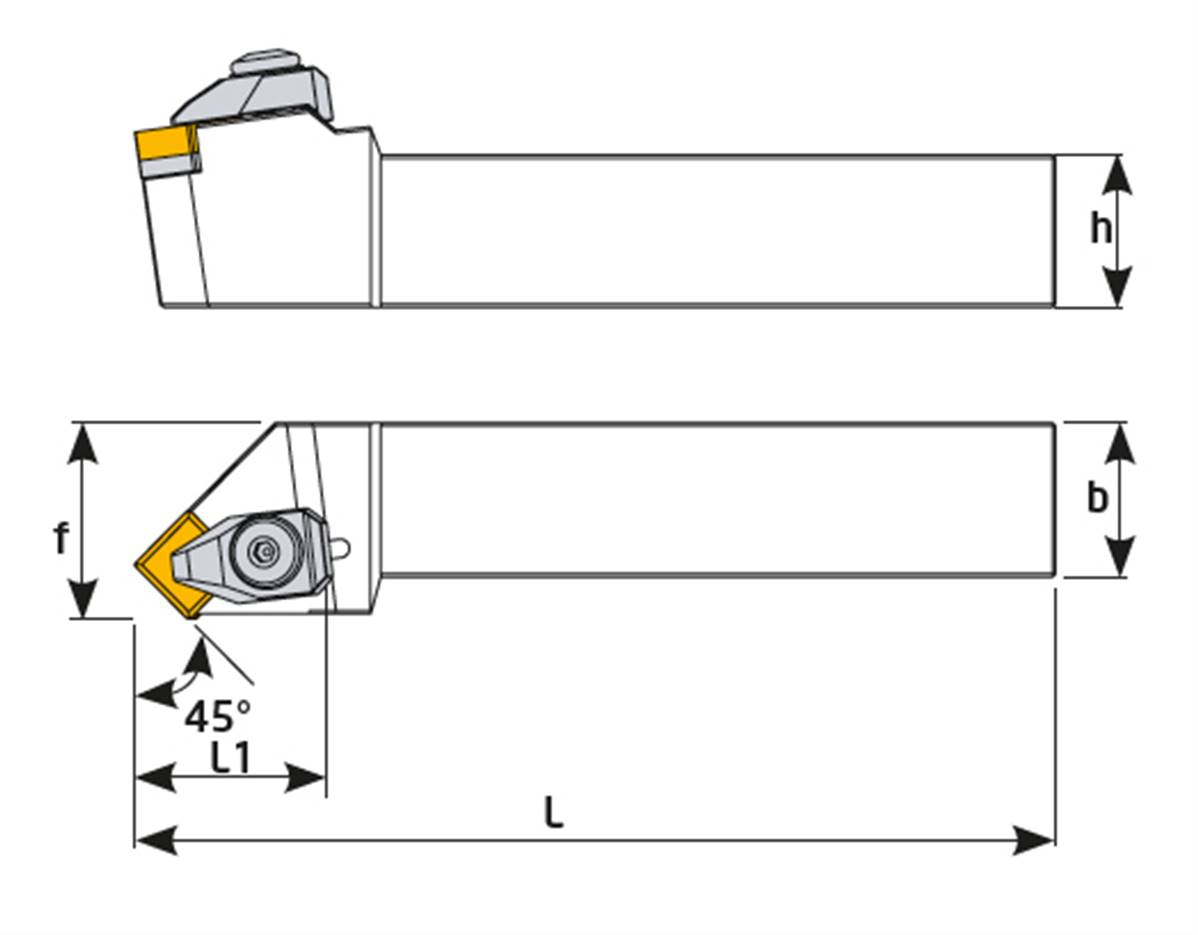 h

f

b

45°

L1

L