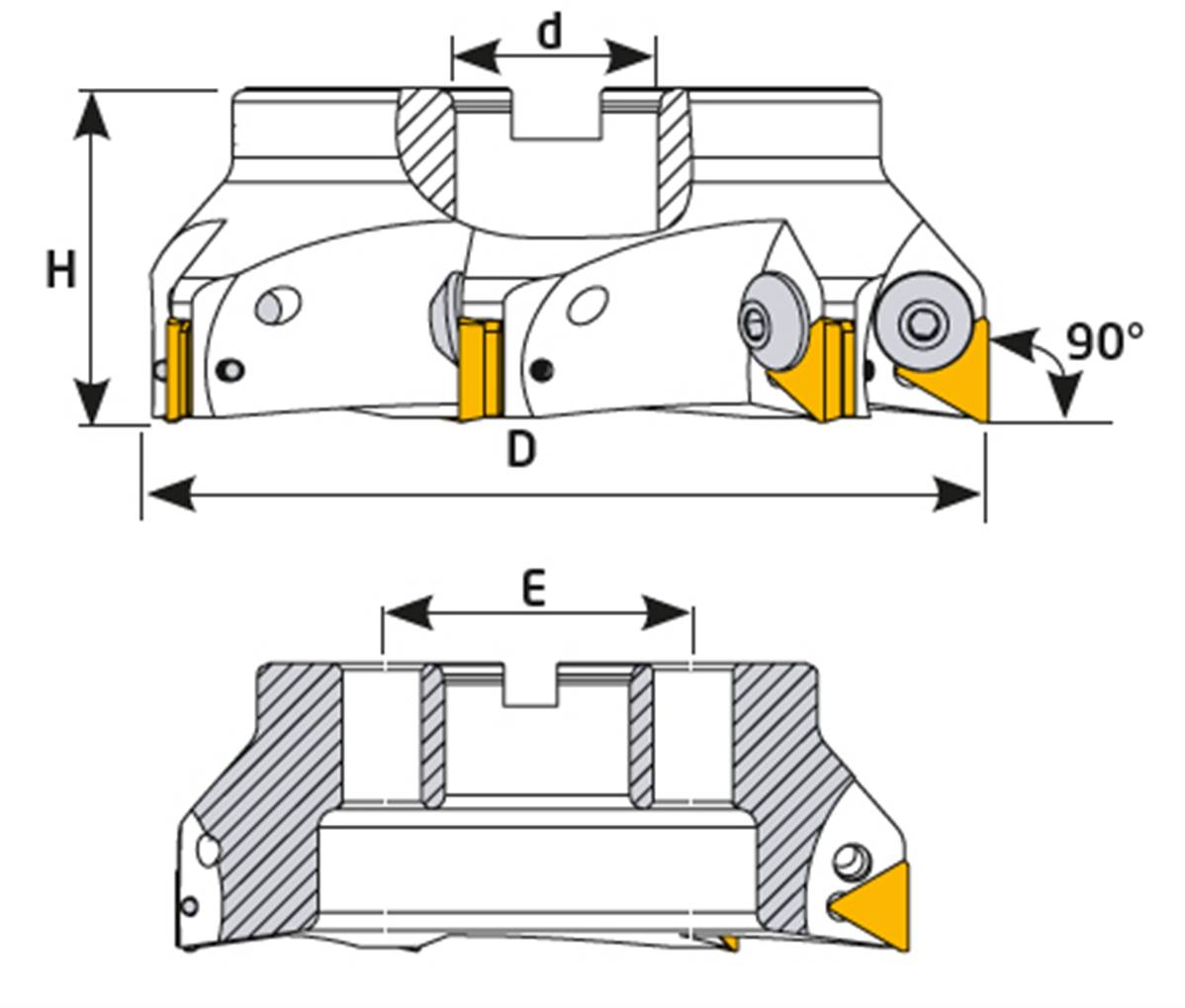 d

H

90°

D

E