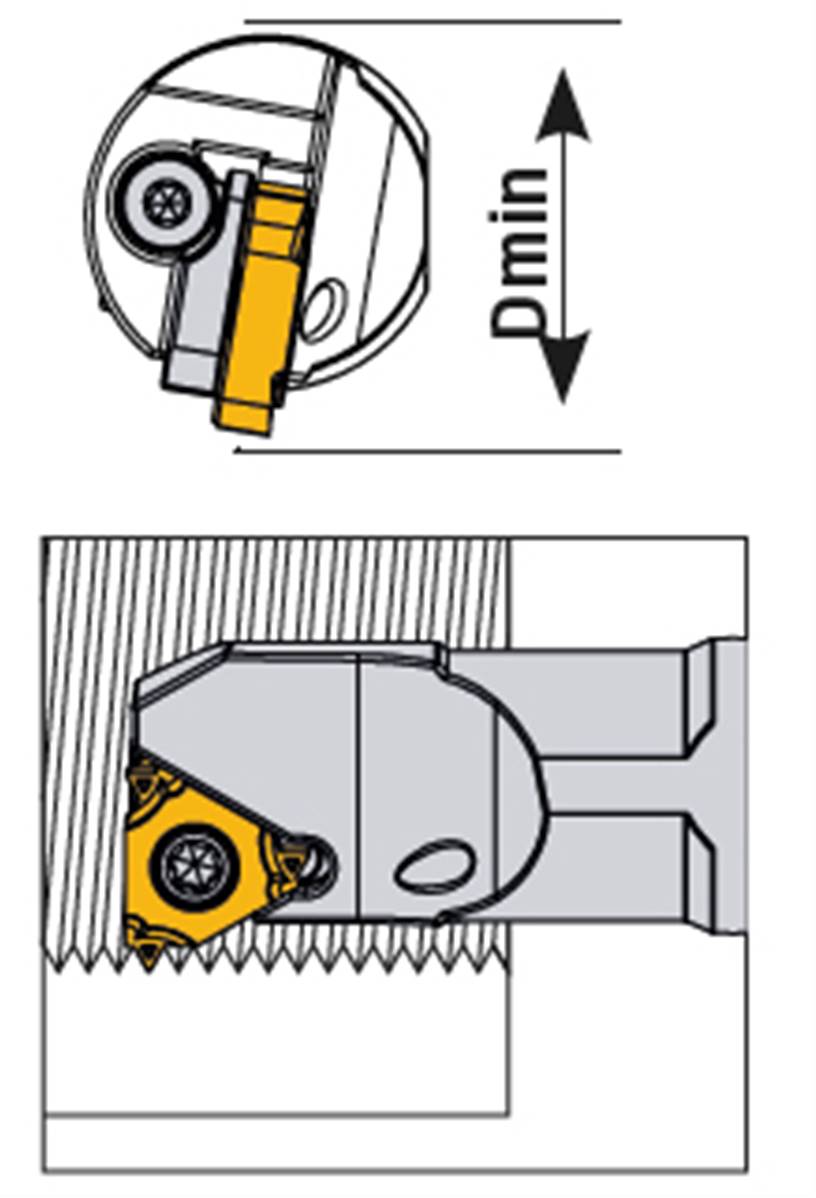 Dmin