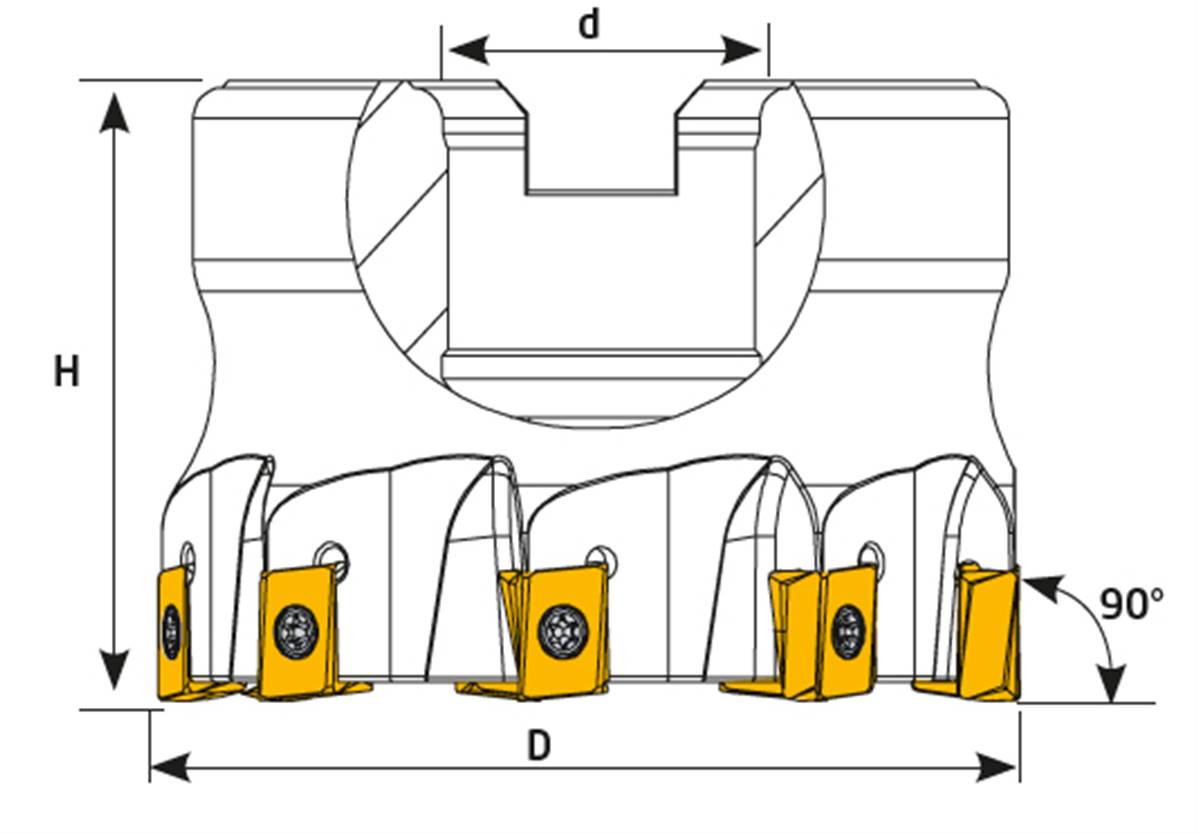 d
H
90°
D